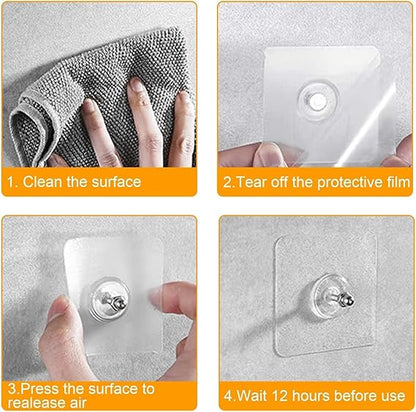 1. Clean the surface

2.Tear off the protective film

3.Press the surface to realease air

4.Wait 12 hours before use