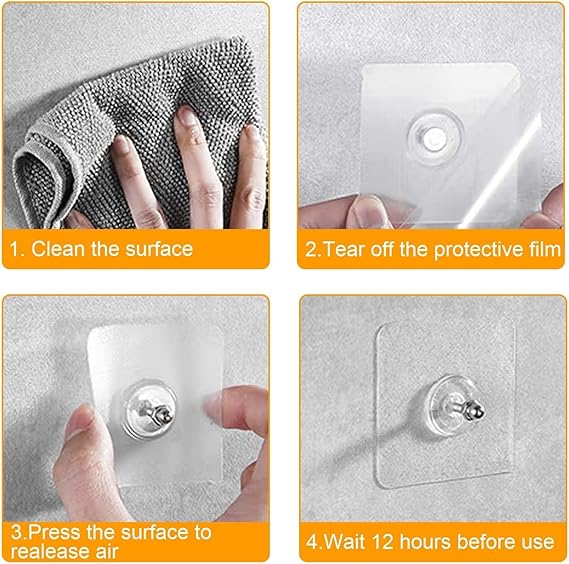 1. Clean the surface

2.Tear off the protective film

3.Press the surface to realease air

4.Wait 12 hours before use