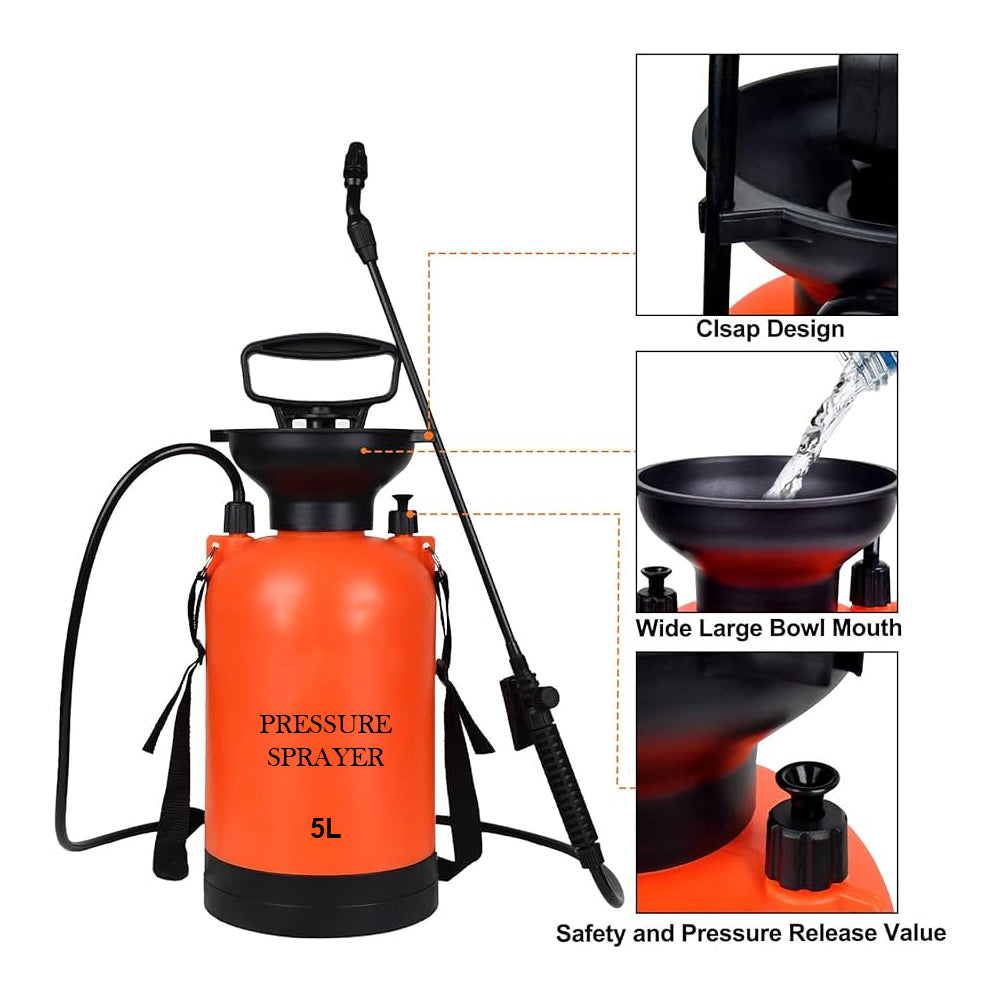 PRESSURE SPRAYER

5L

Clsap Design

Wide Large Bowl Mouth

Safety and Pressure Release Value