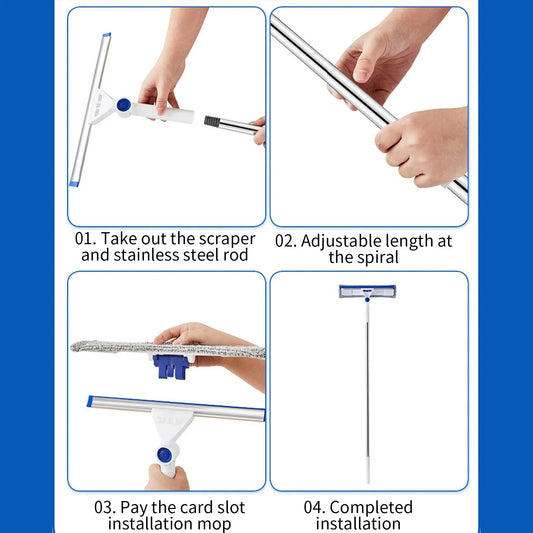 01. Take out the scraper and stainless steel rod

02. Adjustable length at the spiral

03. Pay the card slot installation mop

04. Completed installation